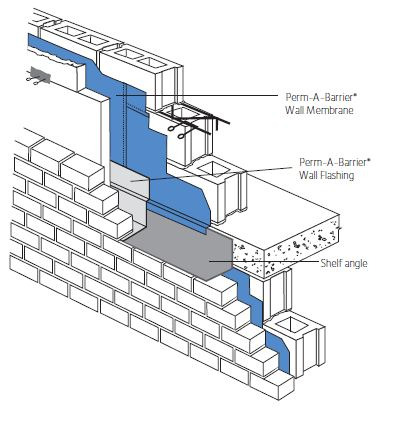 Perm-A-Barrier®
Wall Membrane

Perm-A-Barrier®
Wall Flashing

Shelf angle